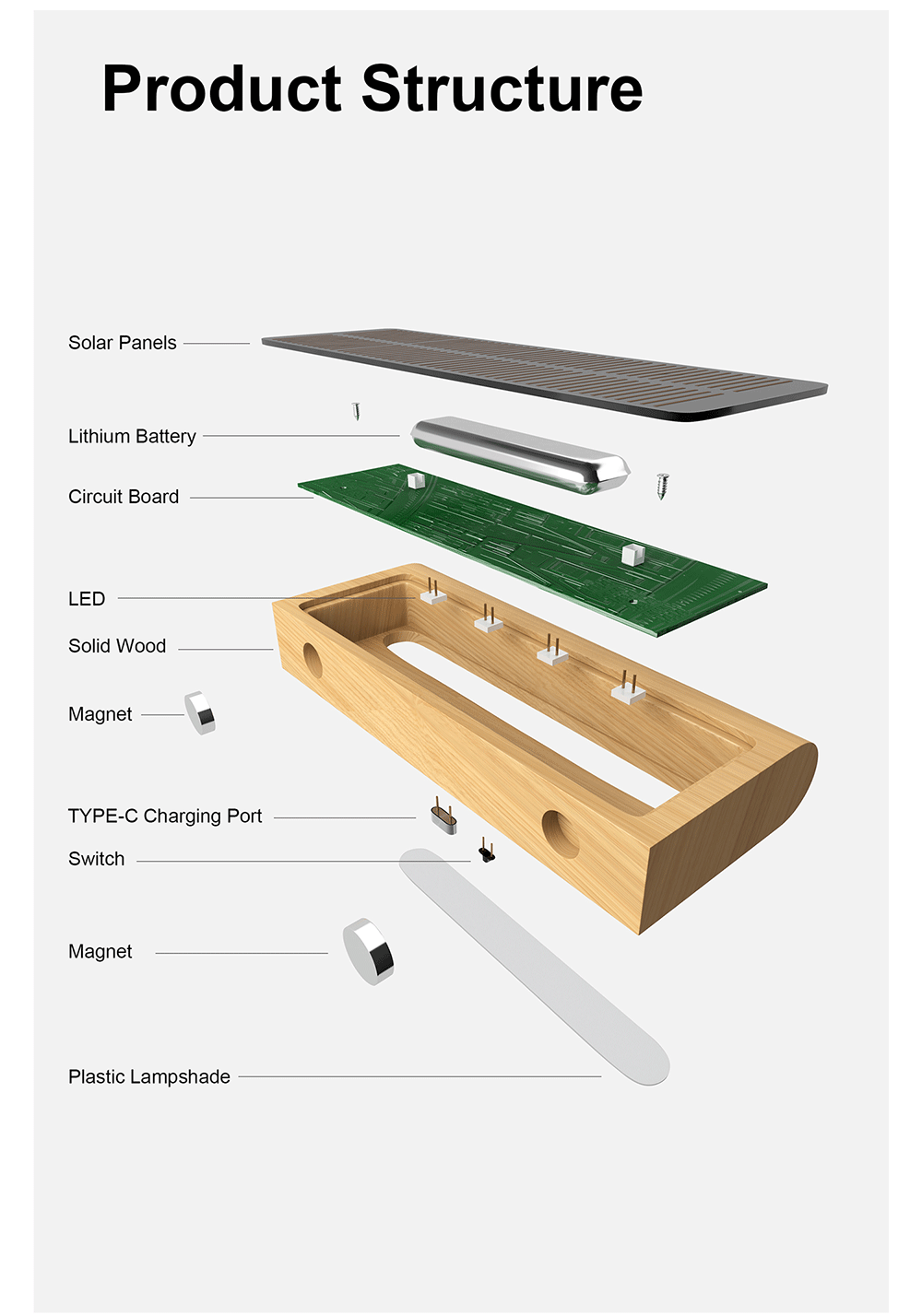 Product Structure

Solar Panels

Lithium Battery

Circuit Board

LED

Solid Wood

Magnet

TYPE-C Charging Port

Switch

Magnet

Plastic Lampshade