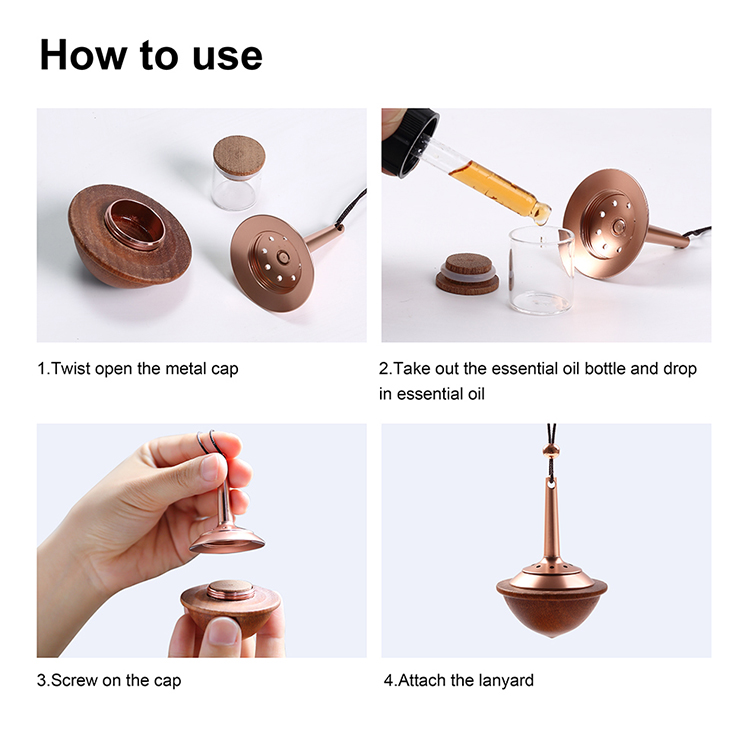 How to use

1.Twist open the metal cap

2.Take out the essential oil bottle and drop in essential oil

3.Screw on the cap

4.Attach the lanyard