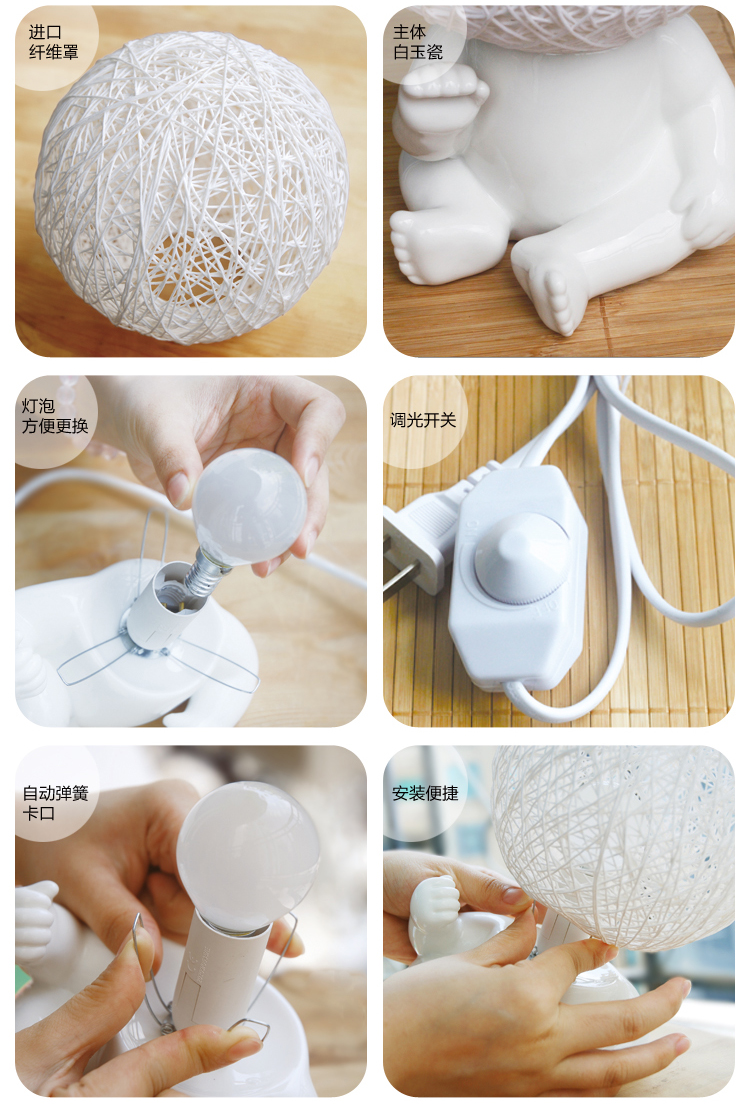 进口
纤维罩

主体
白玉瓷

灯泡
方便更换

调光开关

自动弹簧
卡口

安装便捷