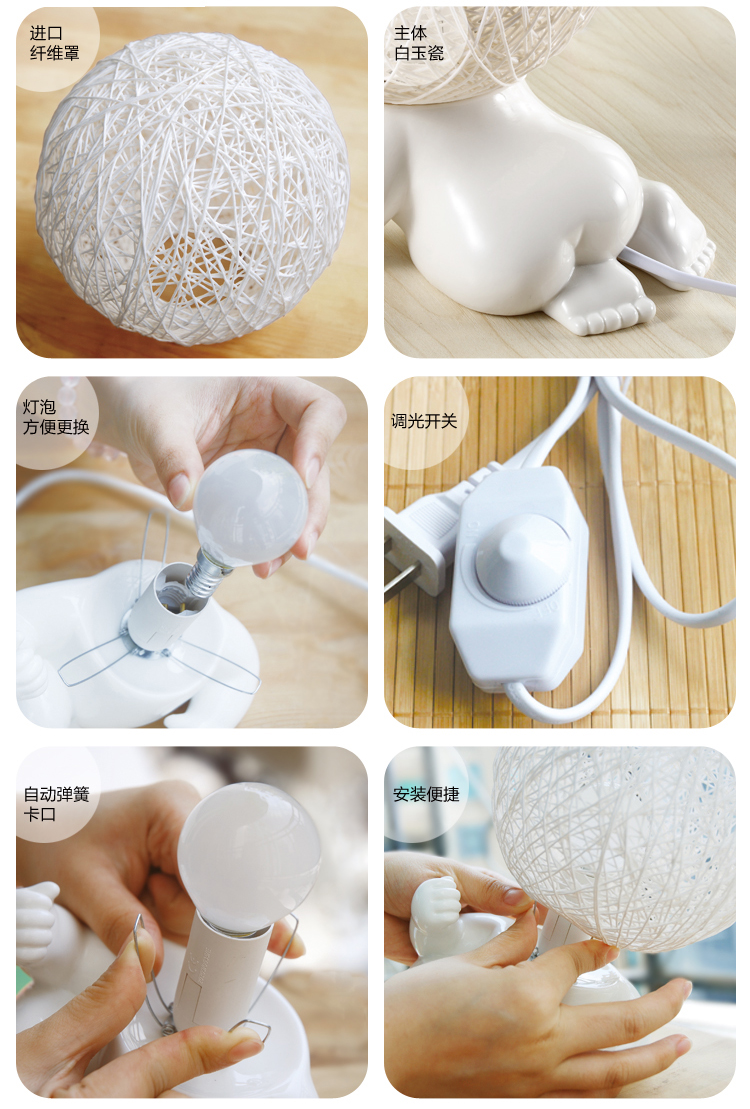 进口
纤维罩

主体
白玉瓷

灯泡
方便更换

调光开关

自动弹簧
卡口

安装便捷