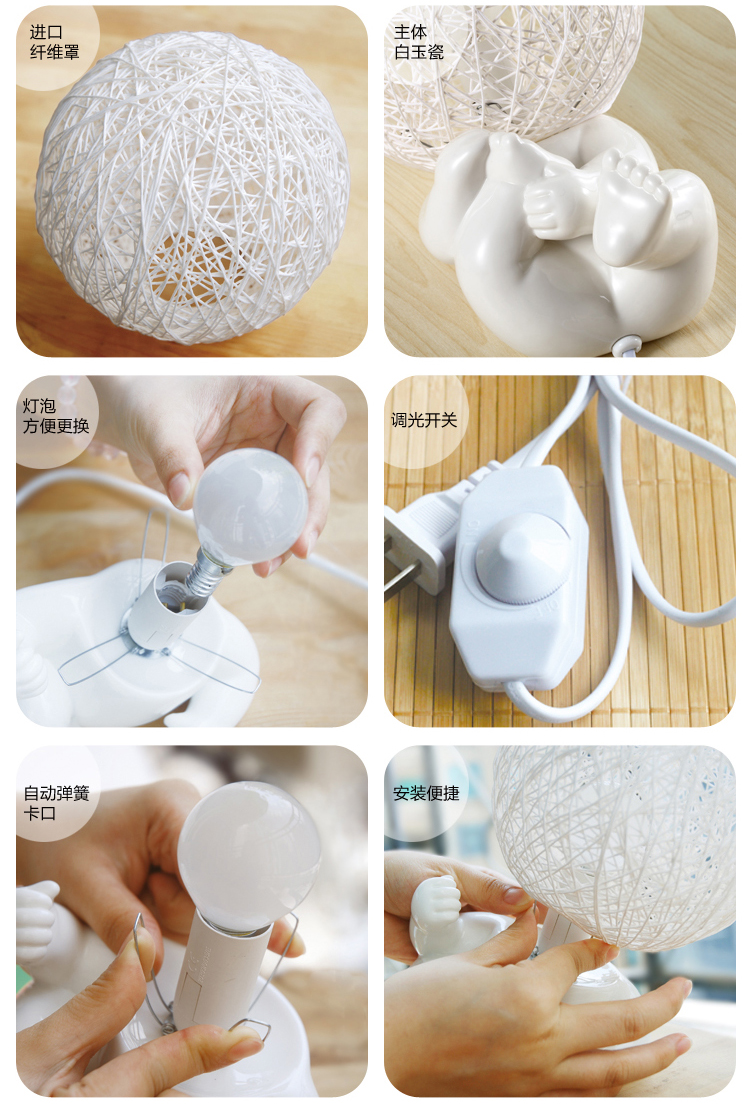 进口
纤维罩

主体
白玉瓷

灯泡
方便更换

调光开关

自动弹簧
卡口

安装便捷