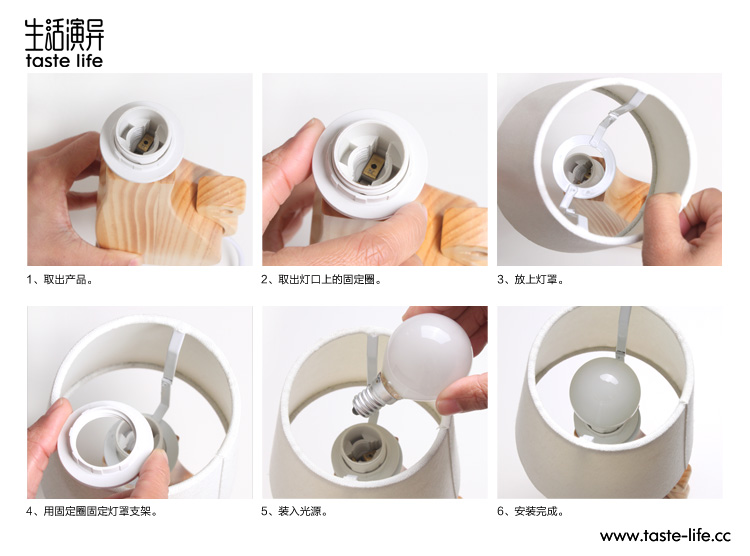 生活演异
taste life

1、取出产品。

2、取出灯口上的固定圈。

3、放上灯罩。

4、用固定圈固定灯罩支架。

5、装入光源。

6、安装完成。

www.taste-life.cc