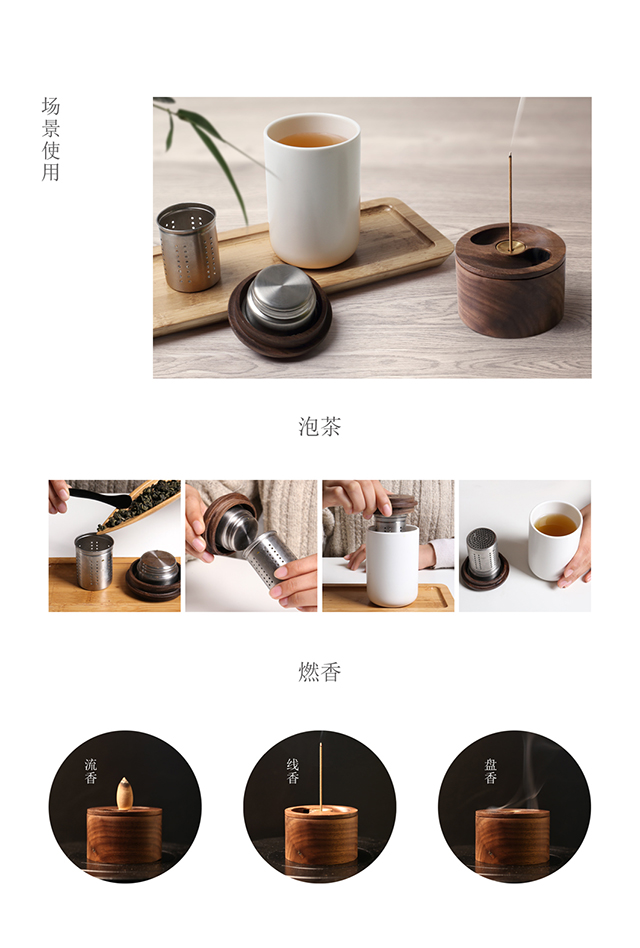 场景使用

泡茶

燃香

流香

线香

盘香