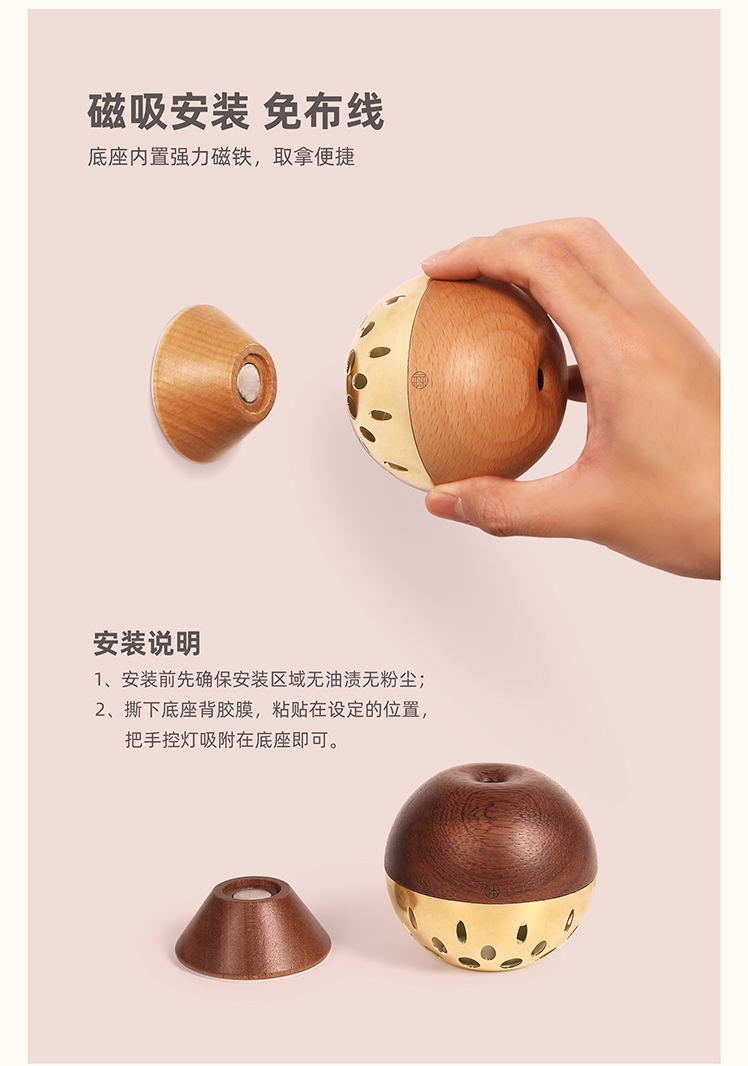 磁吸安装 免布线

底座内置强力磁铁，取拿便捷

安装说明

1、安装前先确保安装区域无油渍无粉尘；

2、撕下底座背胶膜，粘贴在设定的位置，把手控灯吸附在底座即可。